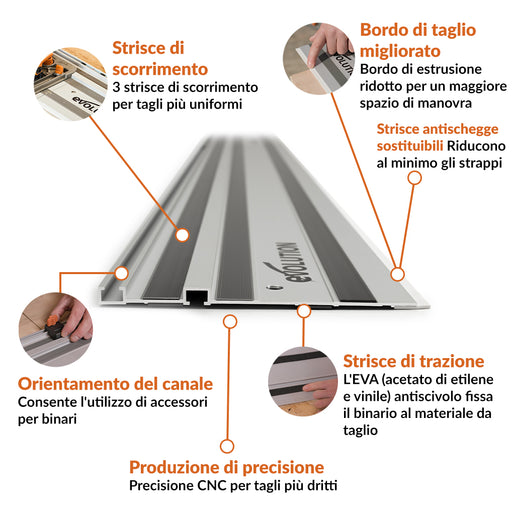 Strisce di scorrimento
3 strisce di scorrimento per tagli più uniformi

Bordo di taglio migliorato
Bordo di estrusione ridotto per un maggiore spazio di manovra

Strisce antischegge sostituibili Riducono al minimo gli strappi

evolution

evolution

evolution

Orientamento del canale
Consente l'utilizzo di accessori per binari

Strisce di trazione
L'EVA (acetato di etilene e vinile) antiscivolo fissa il binario al materiale da taglio

Produzione di precisione
Precisione CNC per tagli più dritti