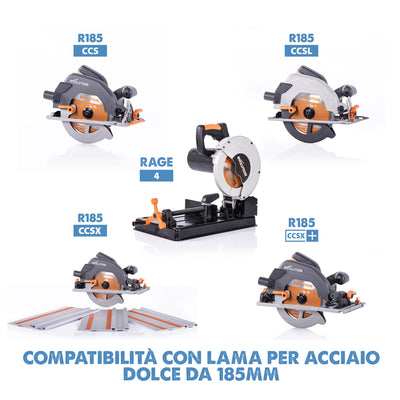 R185
CCS

R185
CCSL

RAGE
4

R185
CCSX

R185
CCSX +

COMPATIBILITÀ CON LAMA PER ACCIAIO DOLCE DA 185MM